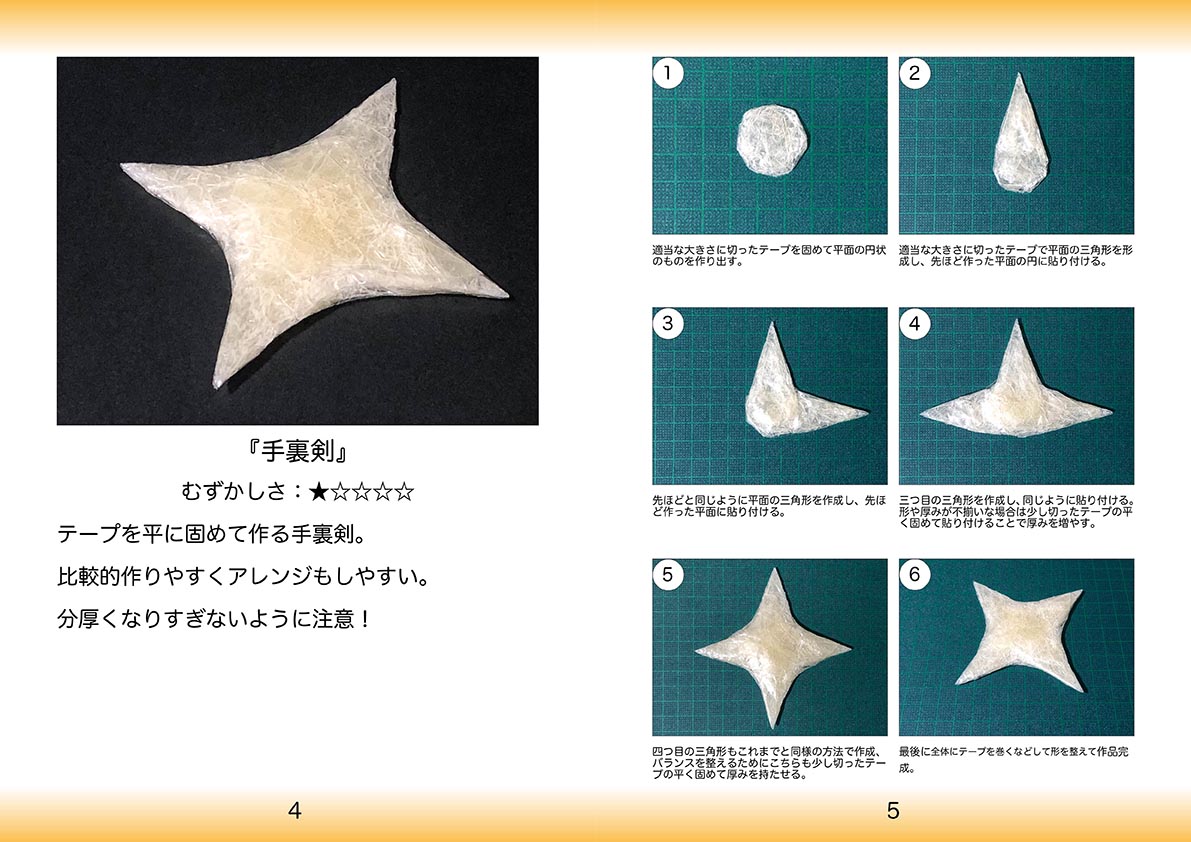 『手裏剣』

むずかしさ：★☆☆☆☆

テープを平に固めて作る手裏剣。

比較的作りやすくアレンジもしやすい。

分厚くなりすぎないように注意！

4

1

適当な大きさに切ったテープを固めて平面の円状のものを作り出す。

2

適当な大きさに切ったテープで平面の三角形を形成し、先ほど作った平面の円に貼り付ける。

3

先ほどと同じように平面の三角形を作成し、先ほど作った平面に貼り付ける。

4

三つ目の三角形を作成し、同じように貼り付ける。形や厚みが不揃いな場合は少し切ったテープの平く固めて貼り付けることで厚みを増やす。

5

四つ目の三角形もこれまでと同様の方法で作成、バランスを整えるためにこちらも少し切ったテープの平く固めて厚みを持たせる。

6

最後に全体にテープを巻くなどして形を整えて作品完成。

5