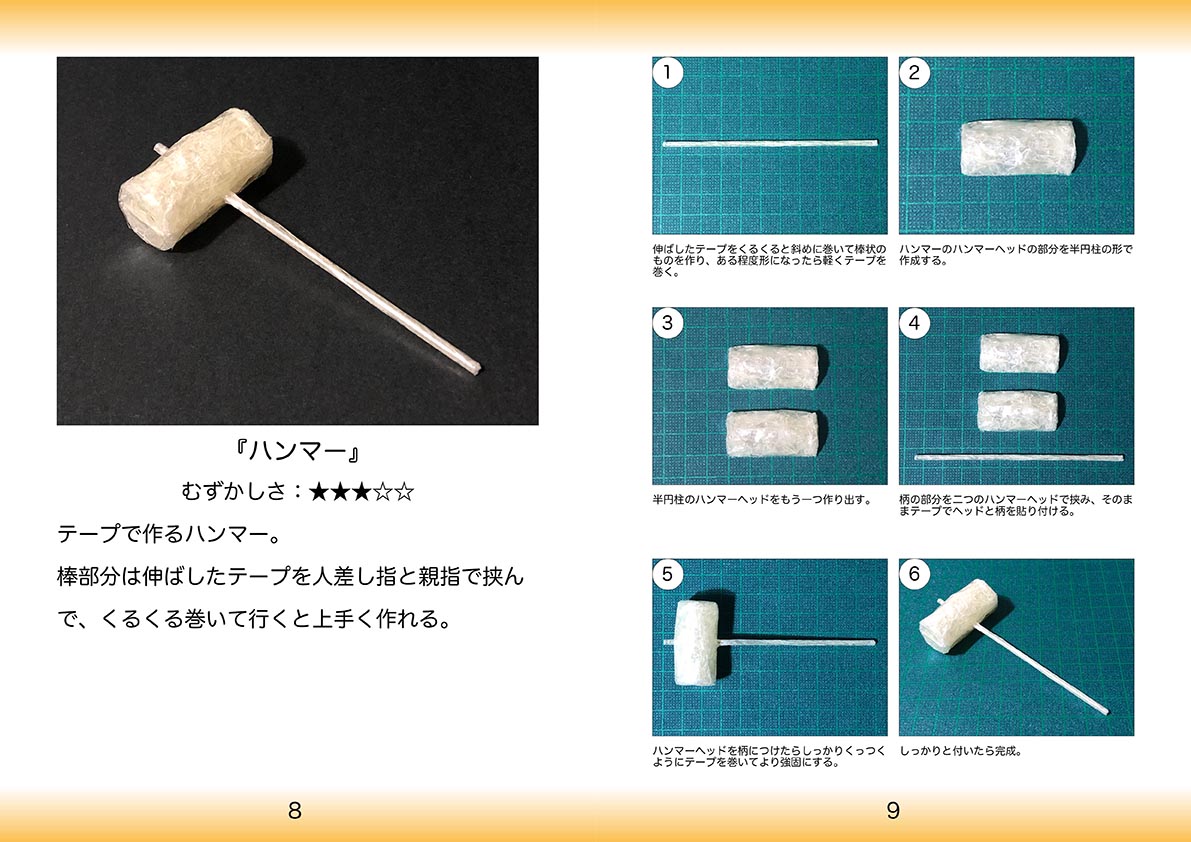 『ハンマー』

むずかしさ：★★★☆☆

テープで作るハンマー。

棒部分は伸ばしたテープを人差し指と親指で挟んで、くるくる巻いて行くと上手く作れる。

8

1

伸ばしたテープをくるくると斜めに巻いて棒状のものを作り、ある程度形になったら軽くテープを巻く。

2

ハンマーのハンマーヘッドの部分を半円柱の形で作成する。

3

半円柱のハンマーヘッドをもう一つ作り出す。

4

柄の部分を二つのハンマーヘッドで挟み、そのままテープでヘッドと柄を貼り付ける。

5

ハンマーヘッドを柄につけたらしっかりくっつくようにテープを巻いてより強固にする。

6

しっかりと付いたら完成。

9