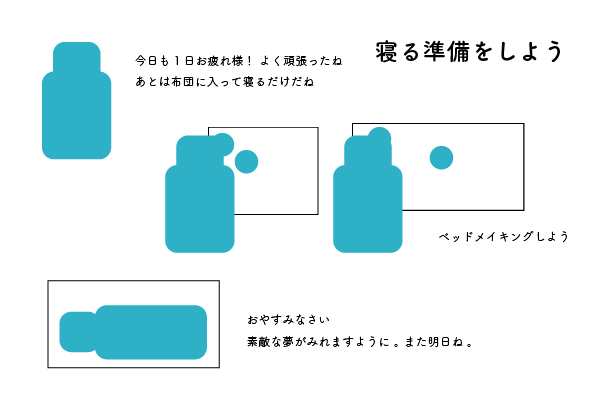 寝る準備をしよう

今日も１日お疲れ様！ よく頑張ったね
あとは布団に入って寝るだけだね

ベッドメイキングしよう

おやすみなさい
素敵な夢がみれますように。また明日ね。