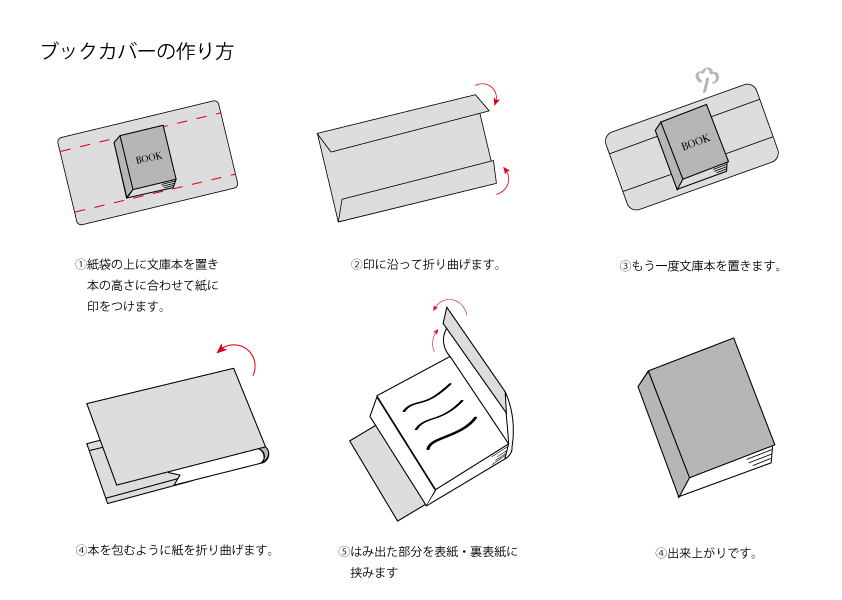 ブックカバーの作り方

BOOK

①紙袋の上に文庫本を置き本の高さに合わせて紙に印をつけます。

②印に沿って折り曲げます。

BOOK

③もう一度文庫本を置きます。

④本を包むように紙を折り曲げます。

⑤はみ出た部分を表紙・裏表紙に挟みます

④出来上がりです。