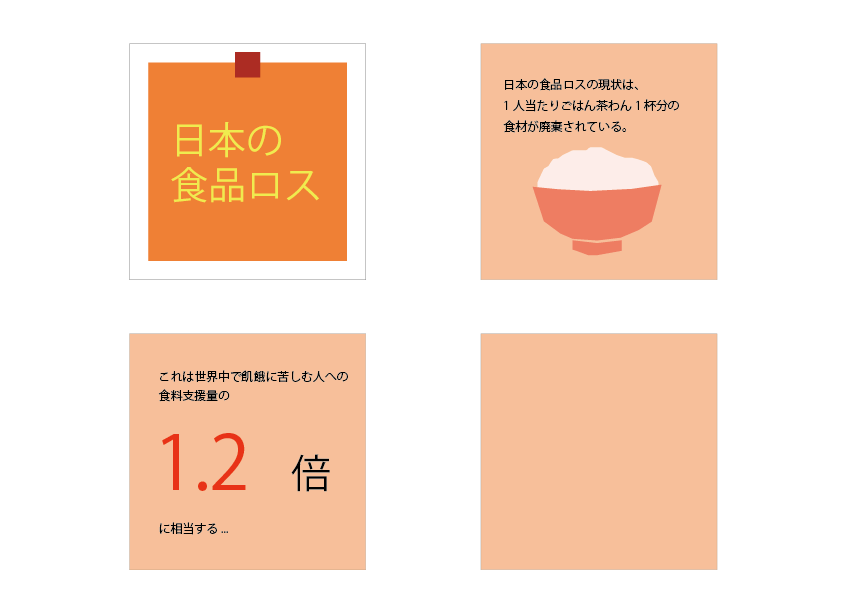 日本の
食品ロス

日本の食品ロスの現状は、
１人当たりごはん茶わん１杯分の
食材が廃棄されている。

これは世界中で飢餓に苦しむ人への
食料支援量の

1.2 倍

に相当する ...