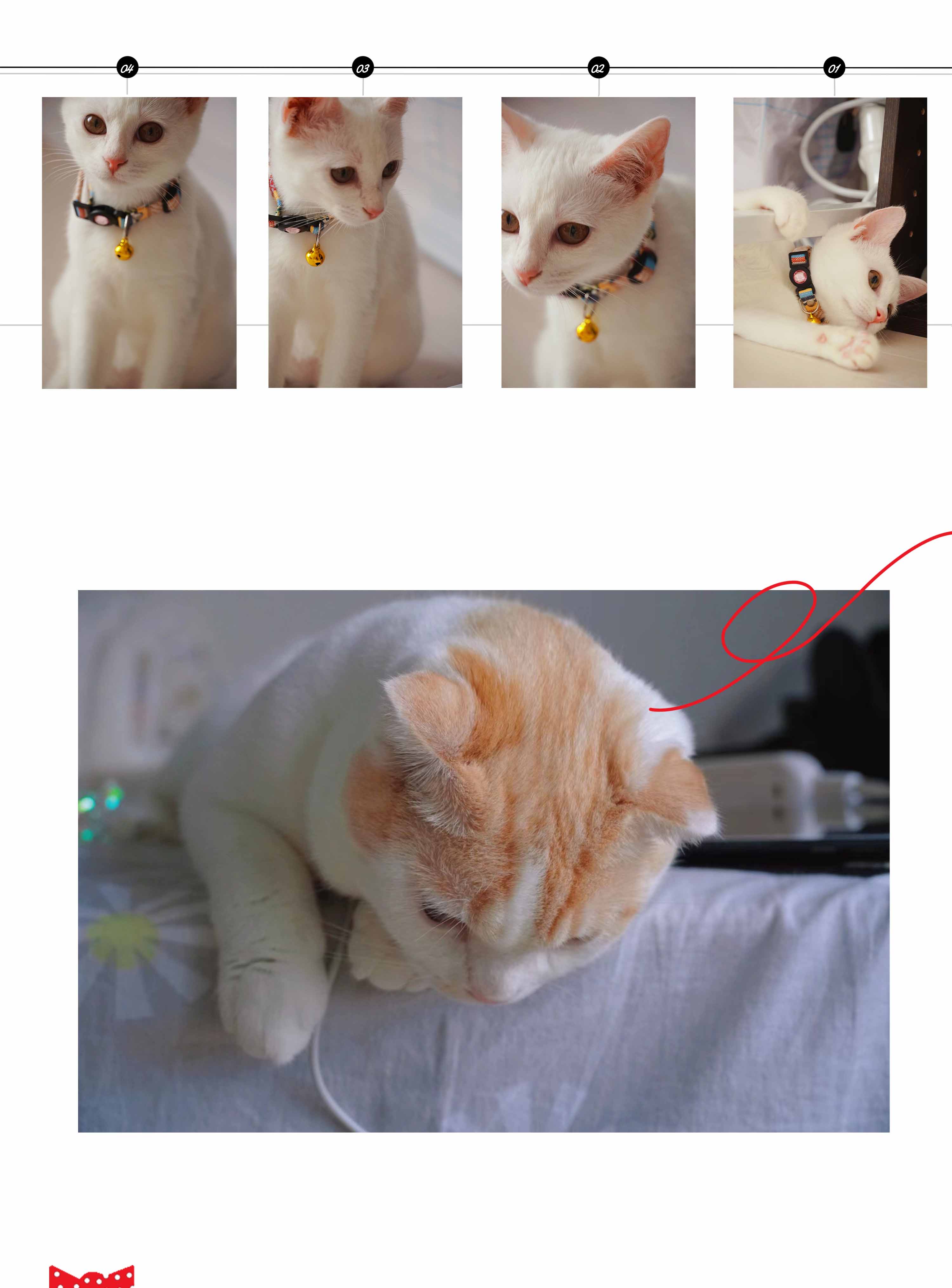 04

03

02

01