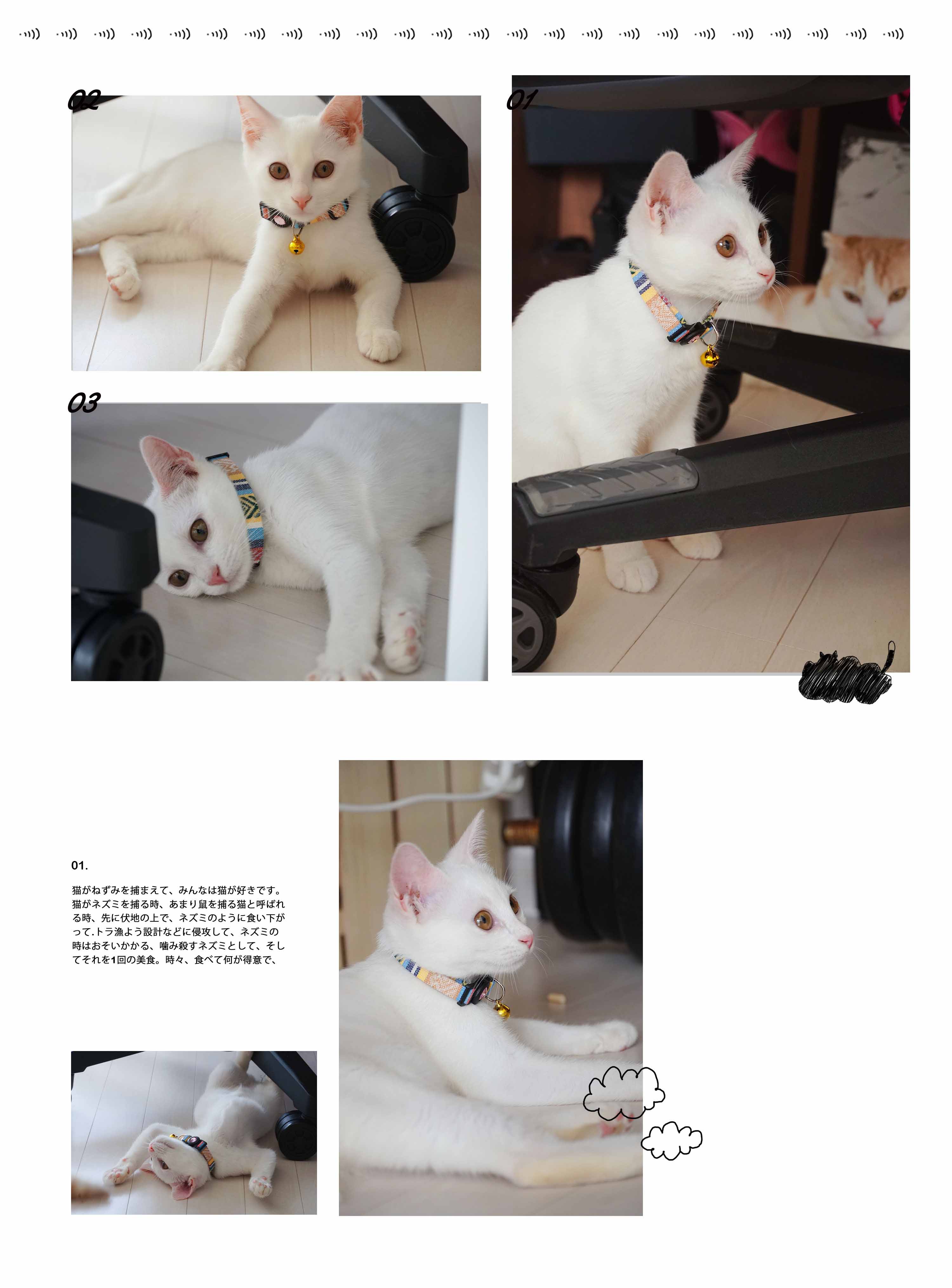 02

01

03

01.

猫がねずみを捕まえて、みんなは猫が好きです。猫がネズミを捕る時、あまり鼠を捕る猫と呼ばれる時、先に伏地の上で、ネズミのように食い下がって.トラ漁よう設計などに侵攻して、ネズミの時はおそいかかる、噛み殺すネズミとして、そしてそれを1回の美食。時々、食べて何が得意で、