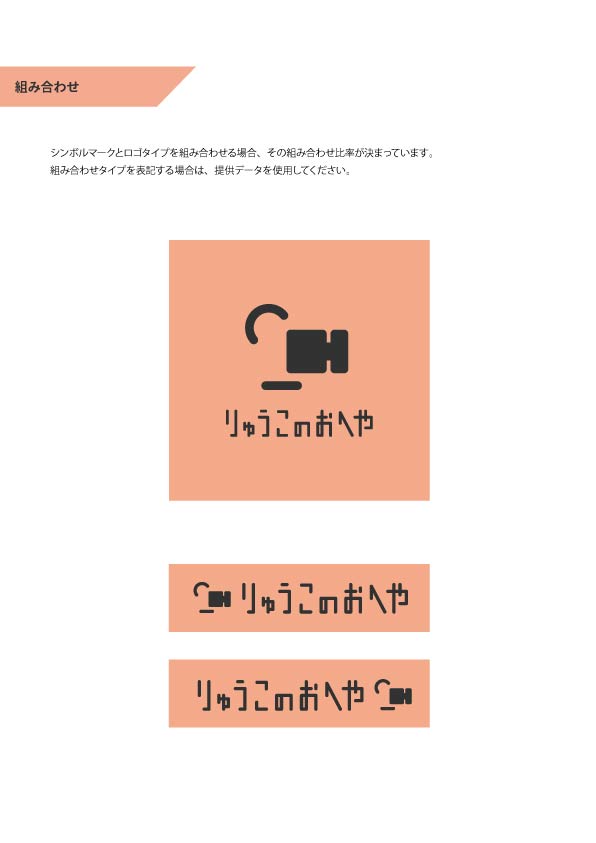 組み合わせ

シンボルマークとロゴタイプを組み合わせる場合、その組み合わせ比率が決まっています。
組み合わせタイプを表記する場合は、提供データを使用してください。

りゅうこのおへや

りゅうこのおへや

りゅうこのおへや